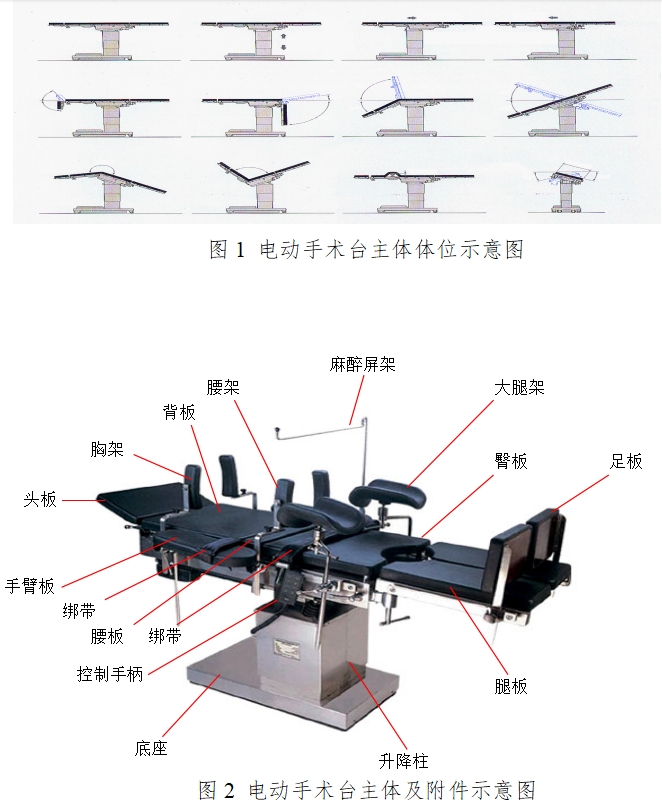 图 1 电动手术台主体体位示意图

麻醉屏架
腰架
大腿架
背板
胸架
臀板
足板
头板
手臂板
绑带
腰板
绑带
控制手柄
腿板
底座
升降柱

图 2 电动手术台主体及附件示意图